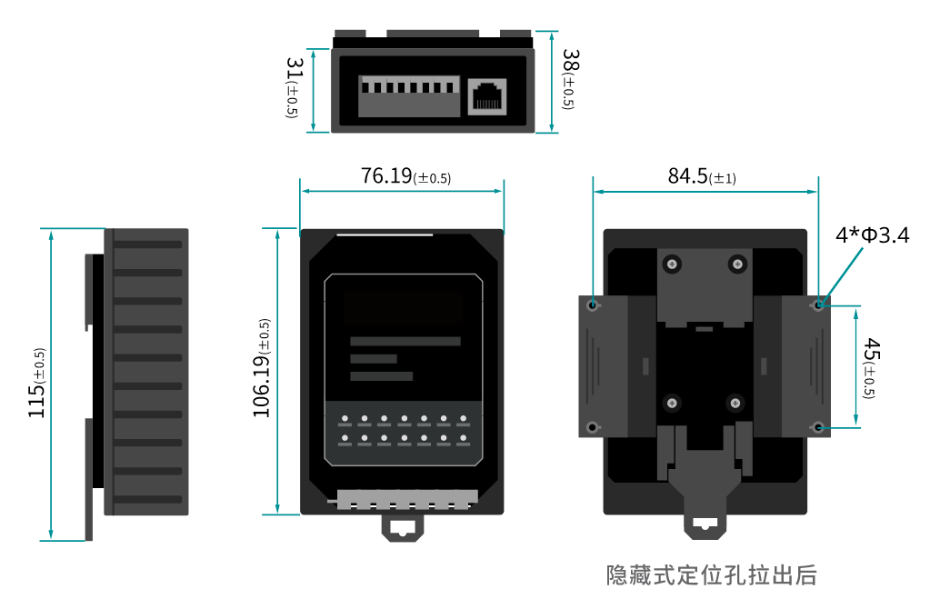 31(±0.5)

38(±0.5)

76.19(±0.5)

84.5(±1)

4*Φ3.4

115(±0.5)

106.19(±0.5)

45(±0.5)

隐藏式定位孔拉出后